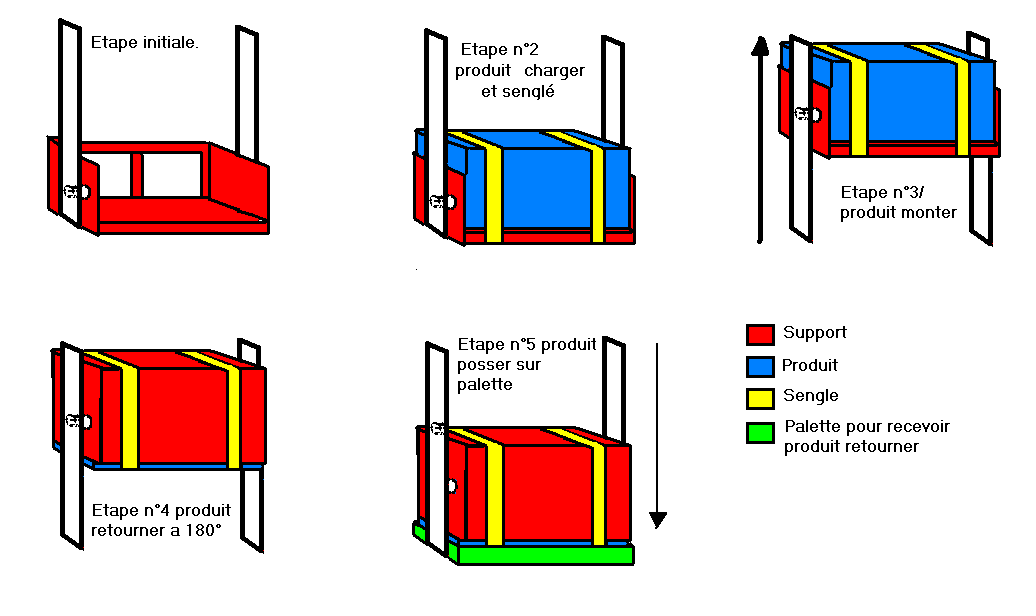 Etape initiale.

Etape n°2 produit charger et senglé

Etape n°3/ produit monter

Etape n°4 produit retourner a 180°

Etape n°5 produit posser sur palette

Support

Produit

Sengle

Palette pour recevoir produit retourner