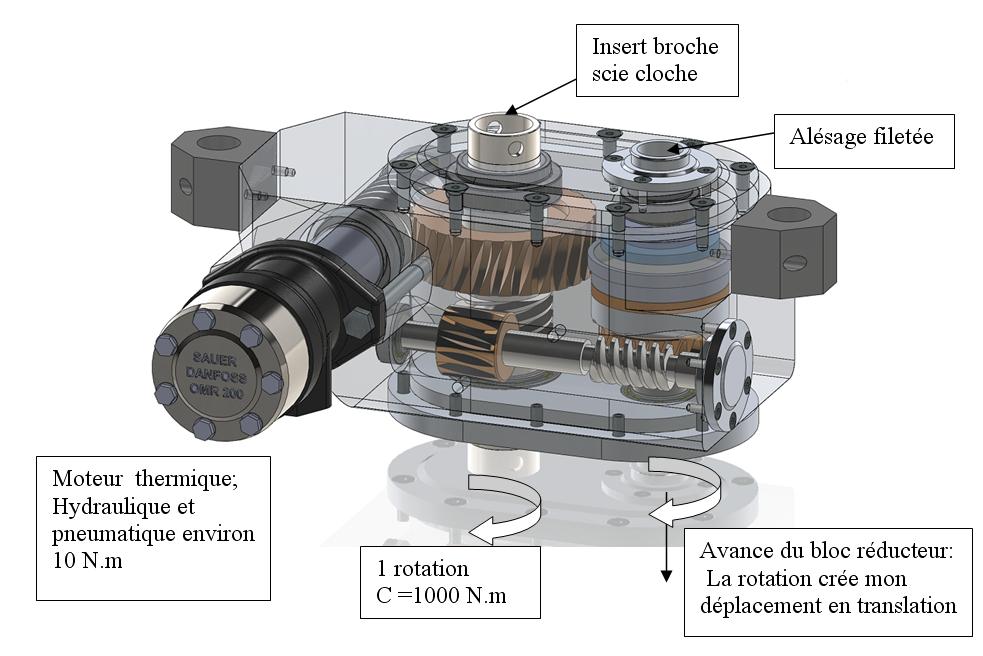 Insert broche scie cloche

Alésage filetée

SAUER DANFOSS OMR 200

Moteur thermique; Hydraulique et pneumatique environ 10 N.m

1 rotation
C =1000 N.m

Avance du bloc réducteur:
La rotation crée mon déplacement en translation