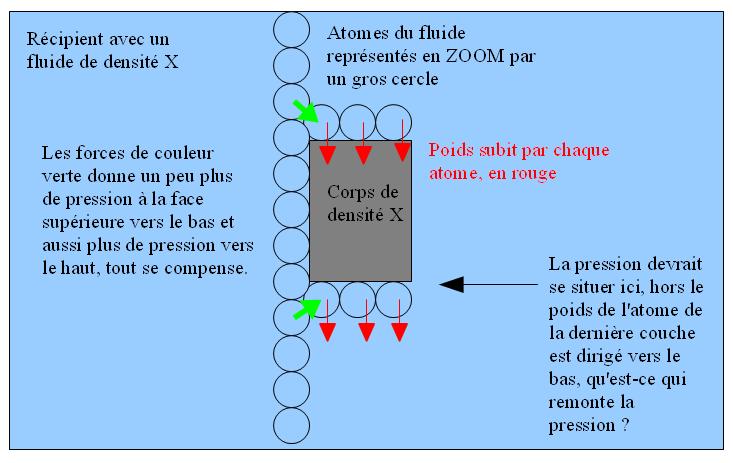 Récipient avec un fluide de densité X

Atomes du fluide représentés en ZOOM par un gros cercle

Les forces de couleur verte donne un peu plus de pression à la face supérieure vers le bas et aussi plus de pression vers le haut, tout se compense.

Poids subit par chaque atome, en rouge

Corps de densité X

La pression devrait se situer ici, hors le poids de l'atome de la dernière couche est dirigé vers le bas, qu'est-ce qui remonte la pression ?