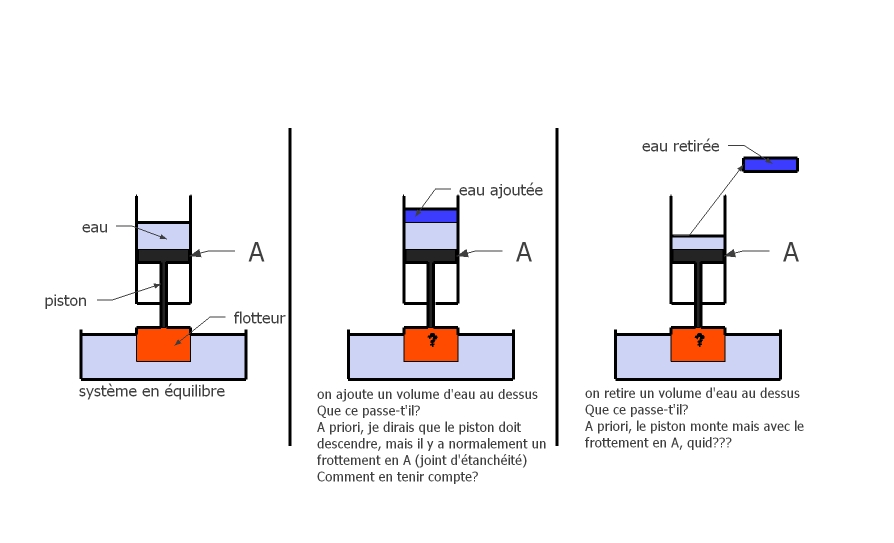 eau

A

piston

flotteur

système en équilibre

eau ajoutée

A

?

on ajoute un volume d'eau au dessus
Que ce passe-t'il?
A priori, je dirais que le piston doit descendre, mais il y a normalement un frottement en A (joint d'étanchéité)
Comment en tenir compte?

eau retirée

A

?

on retire un volume d'eau au dessus
Que ce passe-t'il?
A priori, le piston monte mais avec le frottement en A, quid???