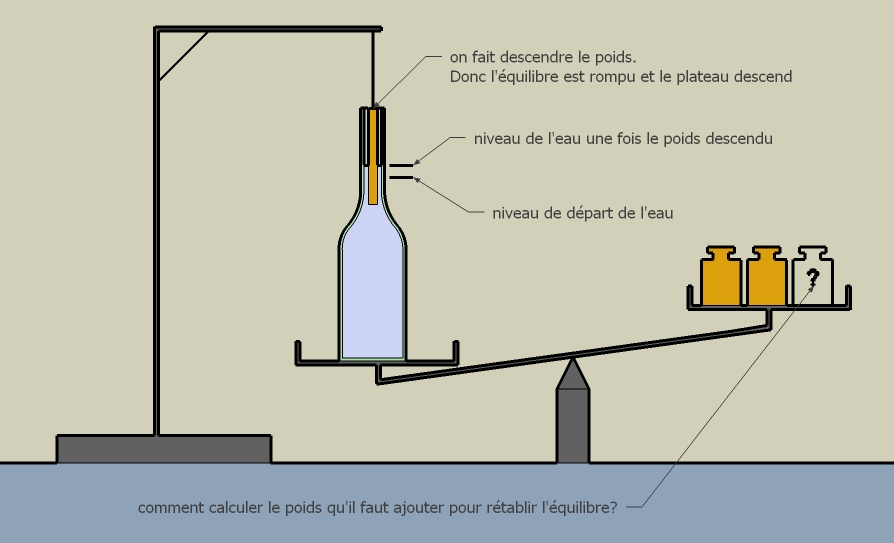 on fait descendre le poids.
Donc l'équilibre est rompu et le plateau descend

niveau de l'eau une fois le poids descendu

niveau de départ de l'eau

?

comment calculer le poids qu'il faut ajouter pour rétablir l'équilibre?