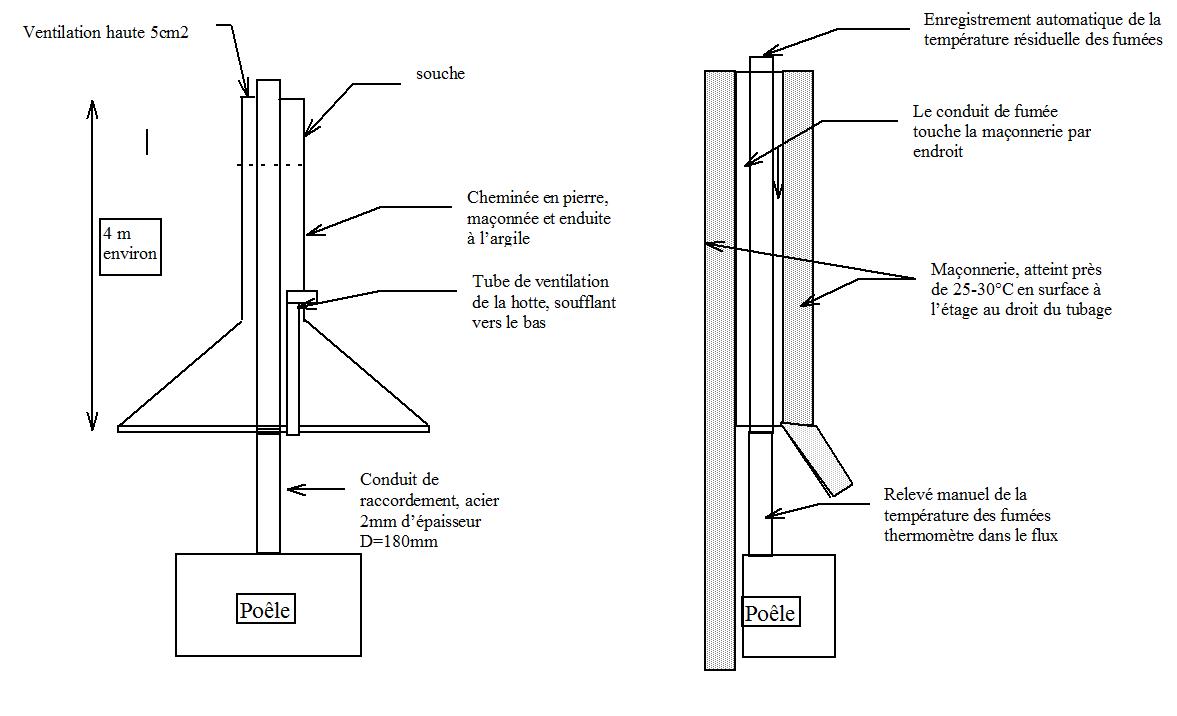 Ventilation haute 5cm2

souche

4 m environ

Cheminée en pierre, maçonnée et enduite à l'argile

Tube de ventilation de la hotte, soufflant vers le bas

Conduit de raccordement, acier 2mm d'épaisseur D=180mm

Poêle

Enregistrement automatique de la température résiduelle des fumées

Le conduit de fumée touche la maçonnerie par endroit

Maçonnerie, atteint près de 25-30°C en surface à l'étage au droit du tubage

Relevé manuel de la température des fumées thermomètre dans le flux

Poêle