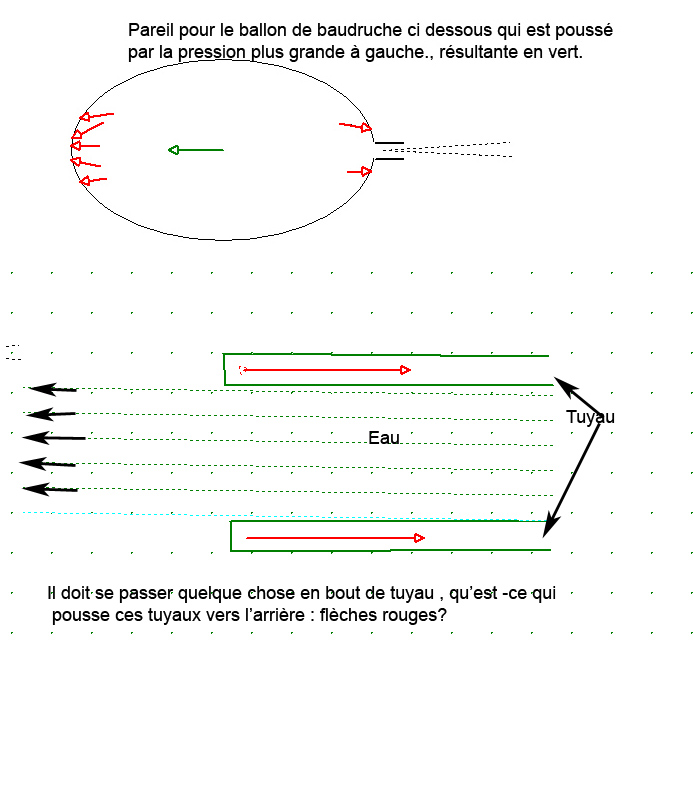 Pareil pour le ballon de baudruche ci dessous qui est poussé par la pression plus grande à gauche., résultante en vert.

Tuyau

Eau

Il doit se passer quelque chose en bout de tuyau , qu'est -ce qui pousse ces tuyaux vers l'arrière : flèches rouges?