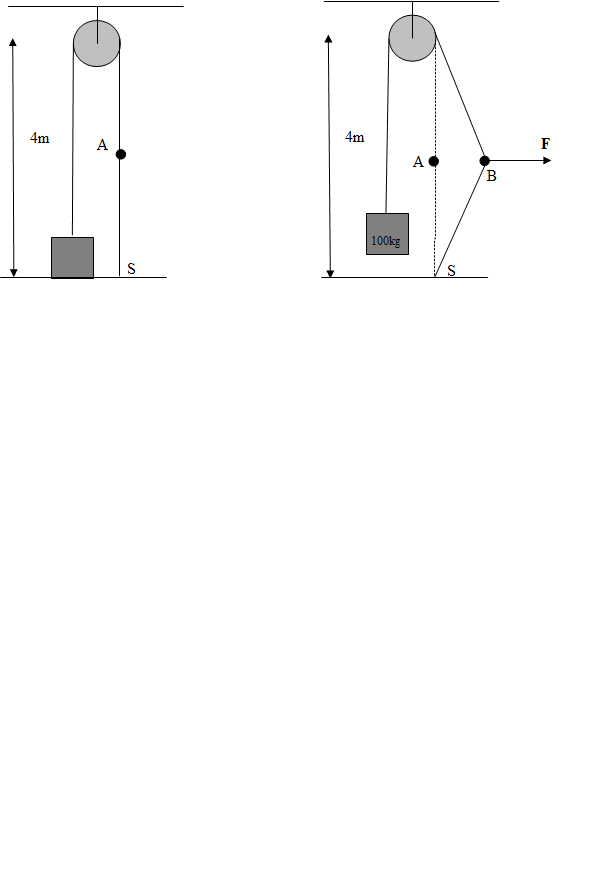 4m

A

S

4m

A

B

F

100kg

S