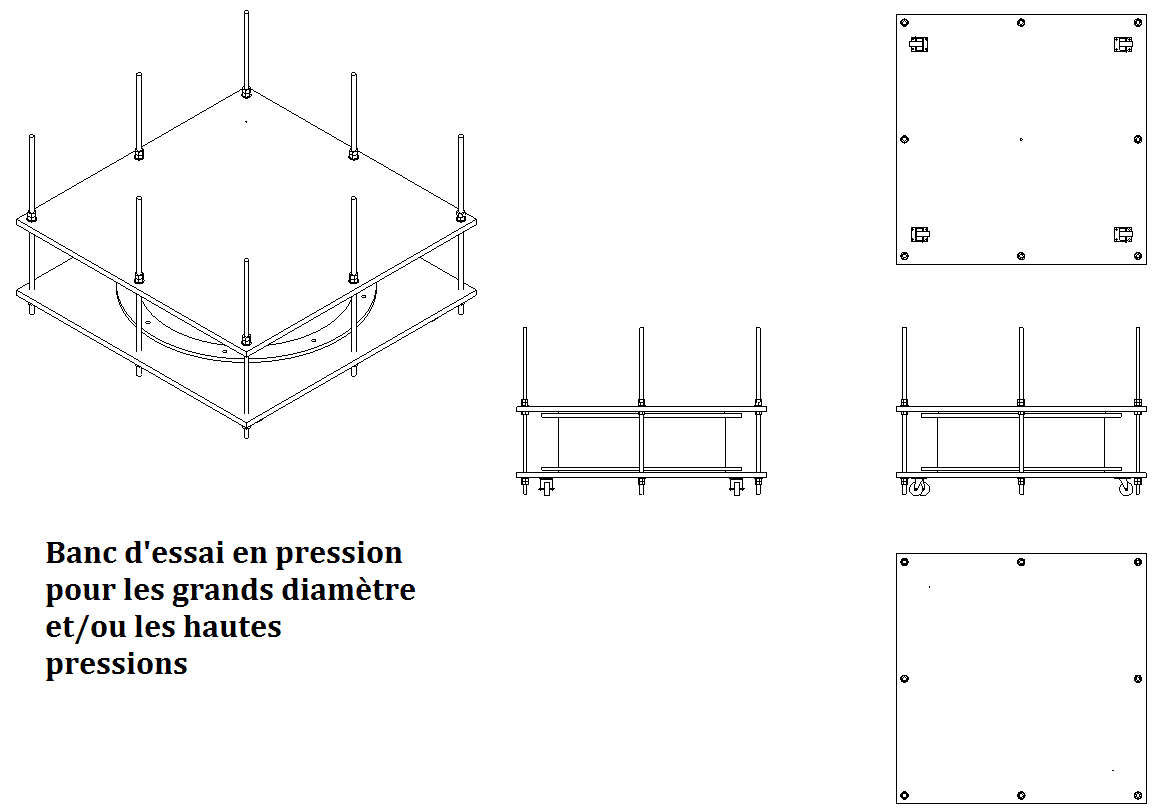 Banc d'essai en pression pour les grands diamètre et/ou les hautes pressions