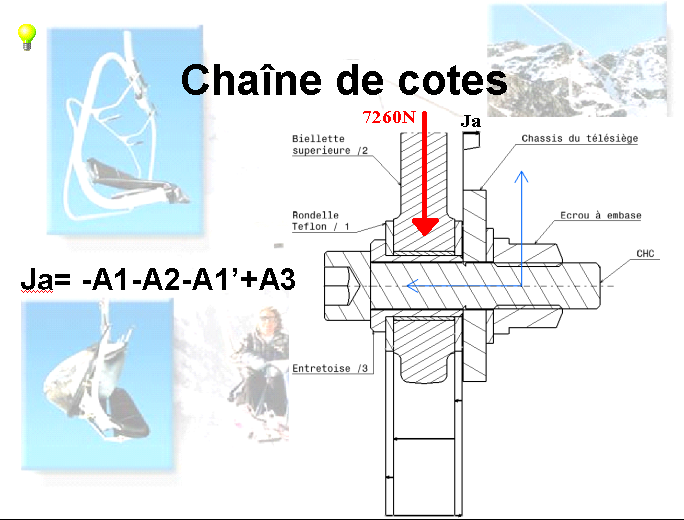 Chaîne de cotes

7260N

Ja

Biellette superieure /2

Chassis du télésiège

Rondelle Teflon / 1

Ecrou à embase

CHC

Ja= -A1-A2-A1'+A3

Entretoise /3