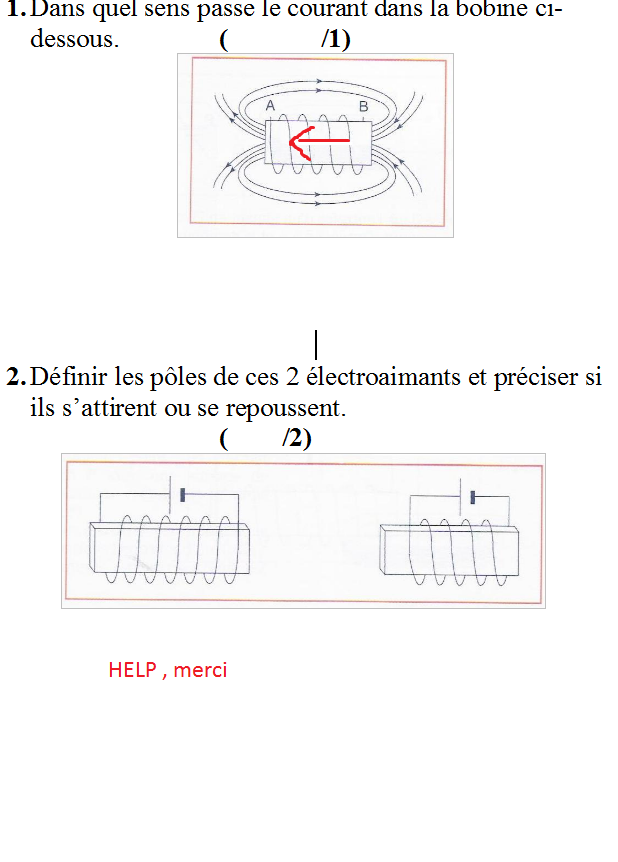 1. Dans quel sens passe le courant dans la bobine ci-dessous. ( /1)

A B

2. Définir les pôles de ces 2 électroaimants et préciser si ils s'attirent ou se repoussent. ( /2)

HELP , merci