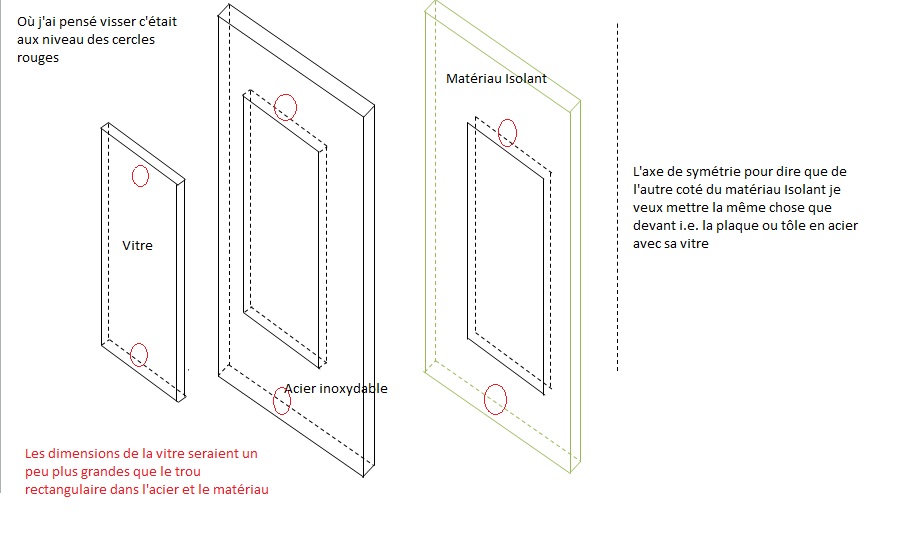 Où j'ai pensé visser c'était aux niveau des cercles rouges

Vitre

Acier inoxydable

Matériau Isolant

L'axe de symétrie pour dire que de l'autre coté du matériau Isolant je veux mettre la même chose que devant i.e. la plaque ou tôle en acier avec sa vitre

Les dimensions de la vitre seraient un peu plus grandes que le trou rectangulaire dans l'acier et le matériau