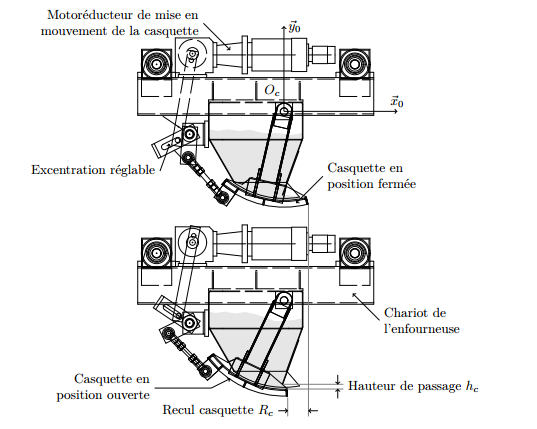 Motoréducteur de mise en mouvement de la casquette

$\vec{y}_0$

$O_c$

$\vec{x}_0$

Excentration réglable

Casquette en position fermée

Chariot de l'enfourneuse

Casquette en position ouverte

Hauteur de passage $h_c$

Recul casquette $R_c$