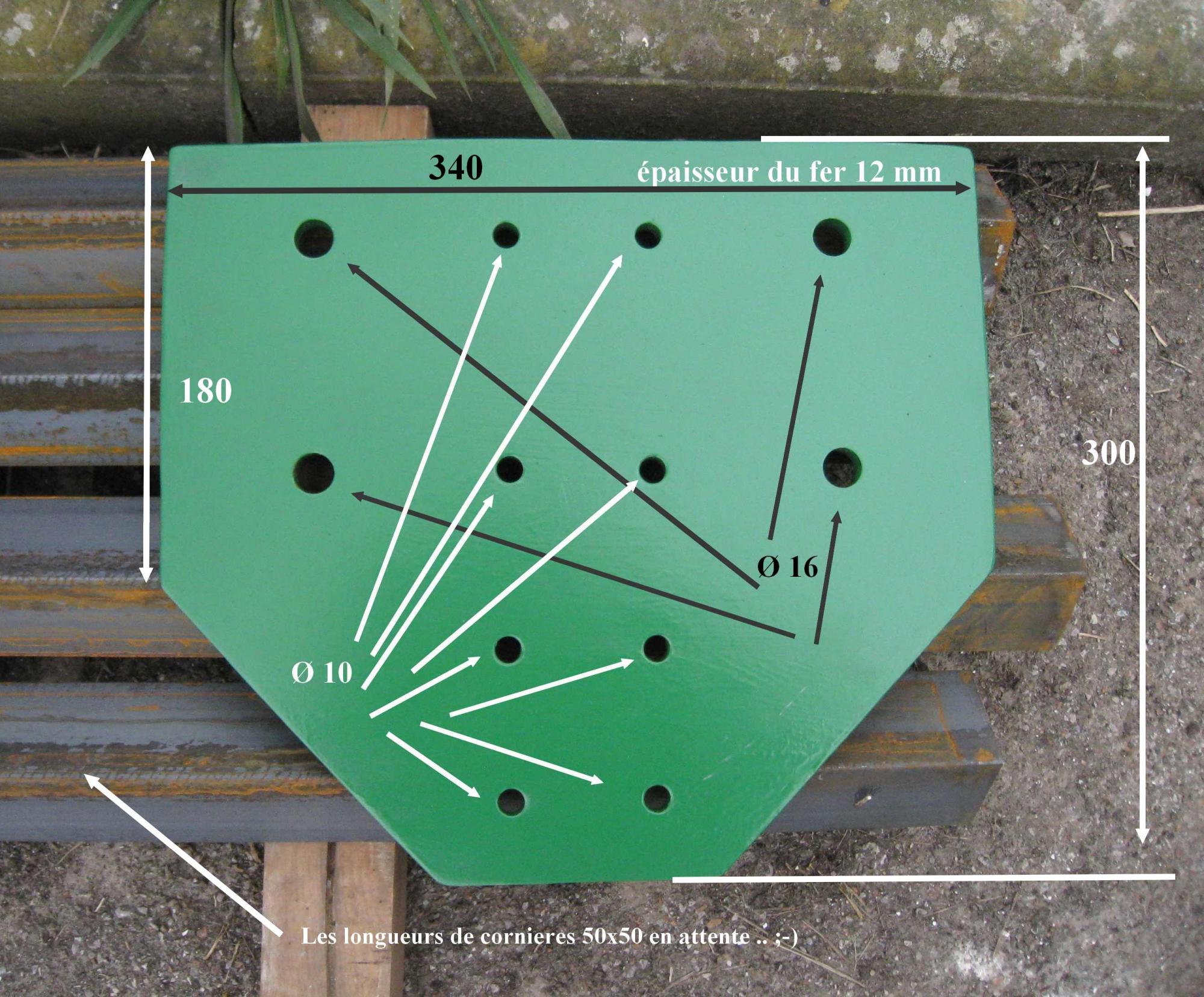 340

épaisseur du fer 12 mm

180

300

Ø 16

Ø 10

Les longueurs de cornieres 50x50 en attente .. ;-)