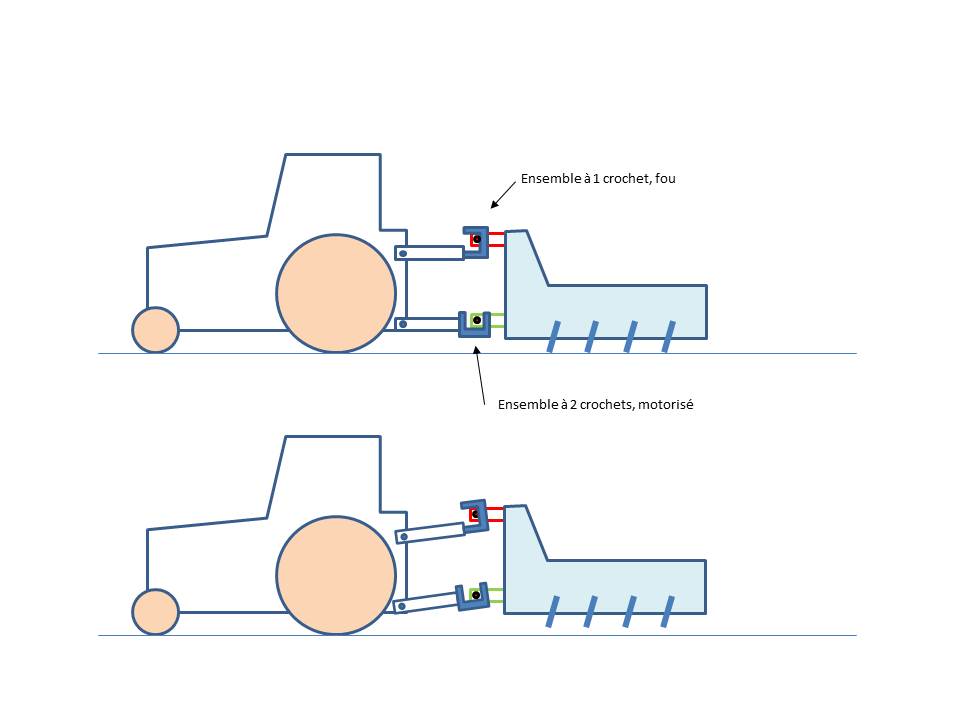 Ensemble à 1 crochet, fou

Ensemble à 2 crochets, motorisé