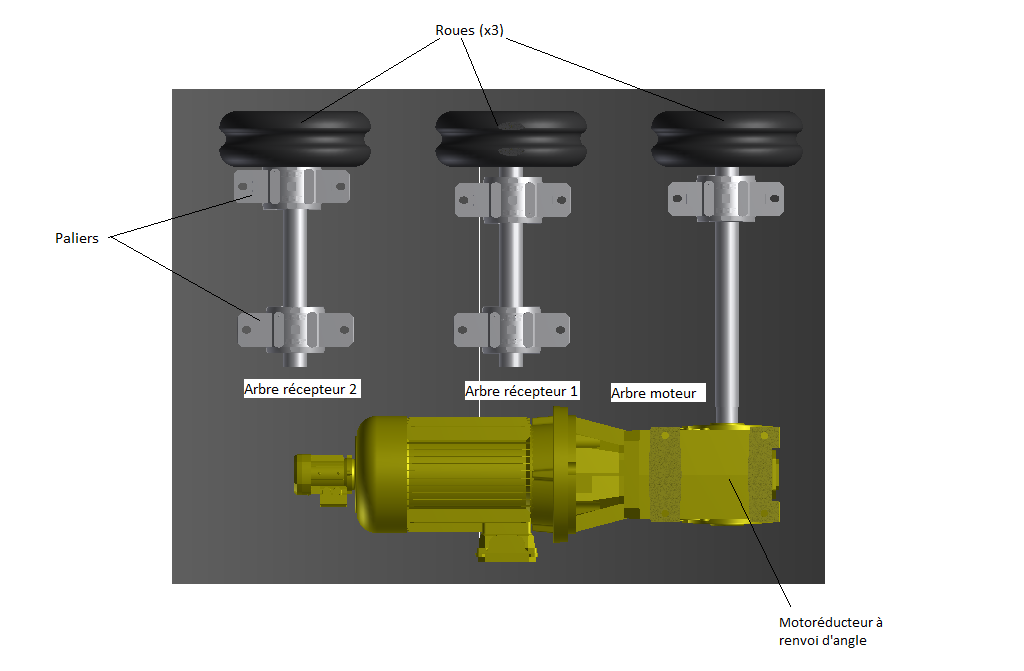 Roues (x3)

Paliers

Arbre récepteur 2

Arbre récepteur 1

Arbre moteur

Motoréducteur à renvoi d'angle