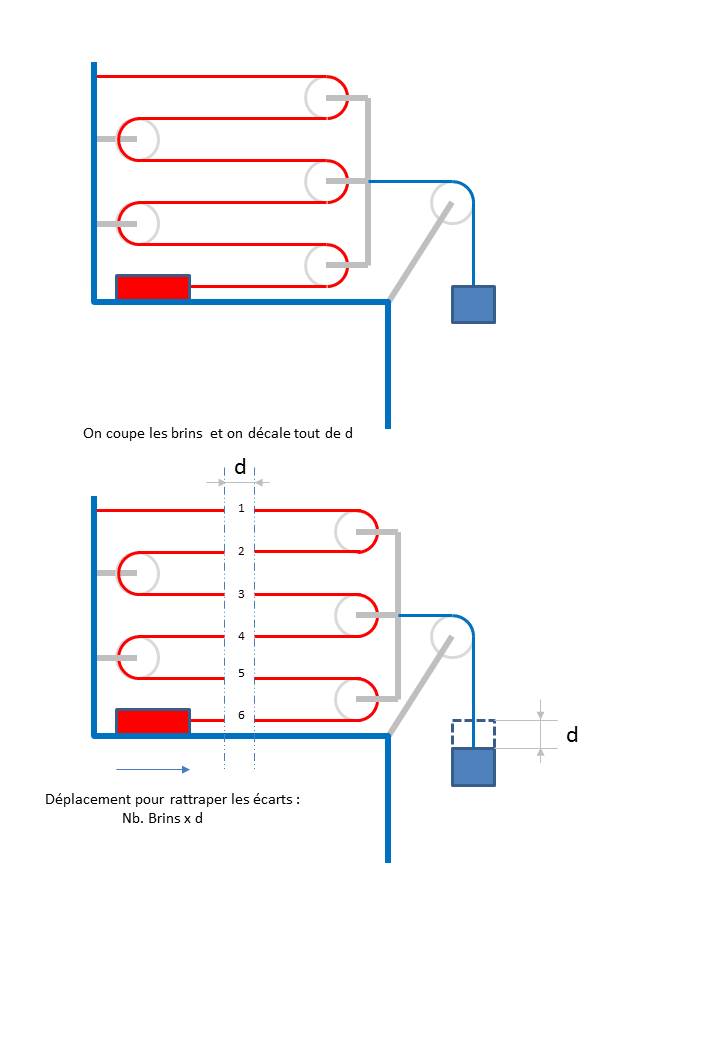 On coupe les brins  et on décale tout de d

d

1
2
3
4
5
6

d

Déplacement pour rattraper les écarts :
Nb. Brins x d