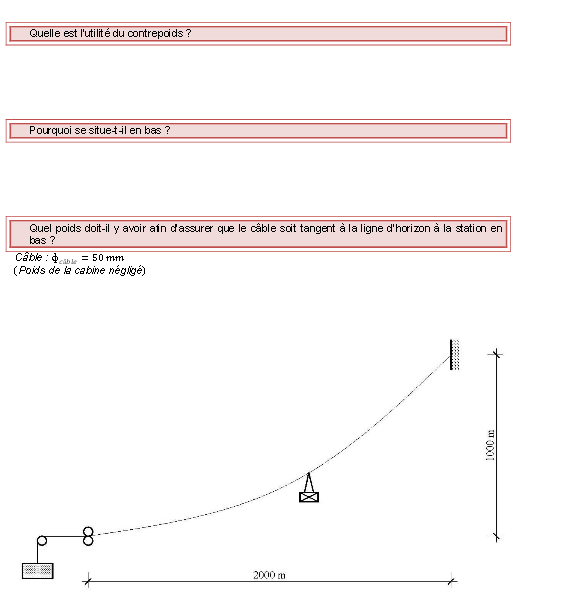 Quelle est l'utilité du contrepoids ?

Pourquoi se situe-t-il en bas ?

Quel poids doit-il y avoir afin d'assurer que le câble soit tangent à la ligne d'horizon à la station en bas ?

Câble : $\phi_{câble} = 50\ mm$
(Poids de la cabine négligé)

1000 m

2000 m