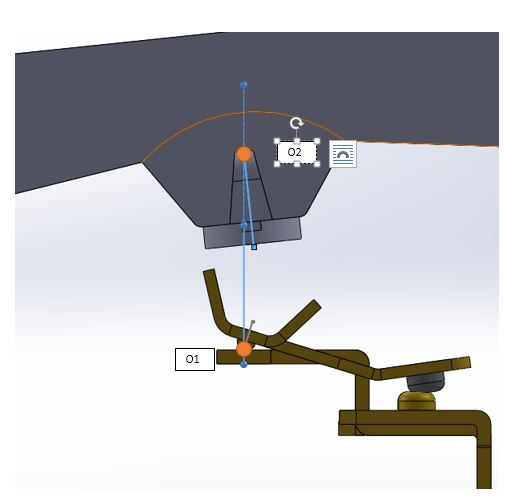 O2

O1