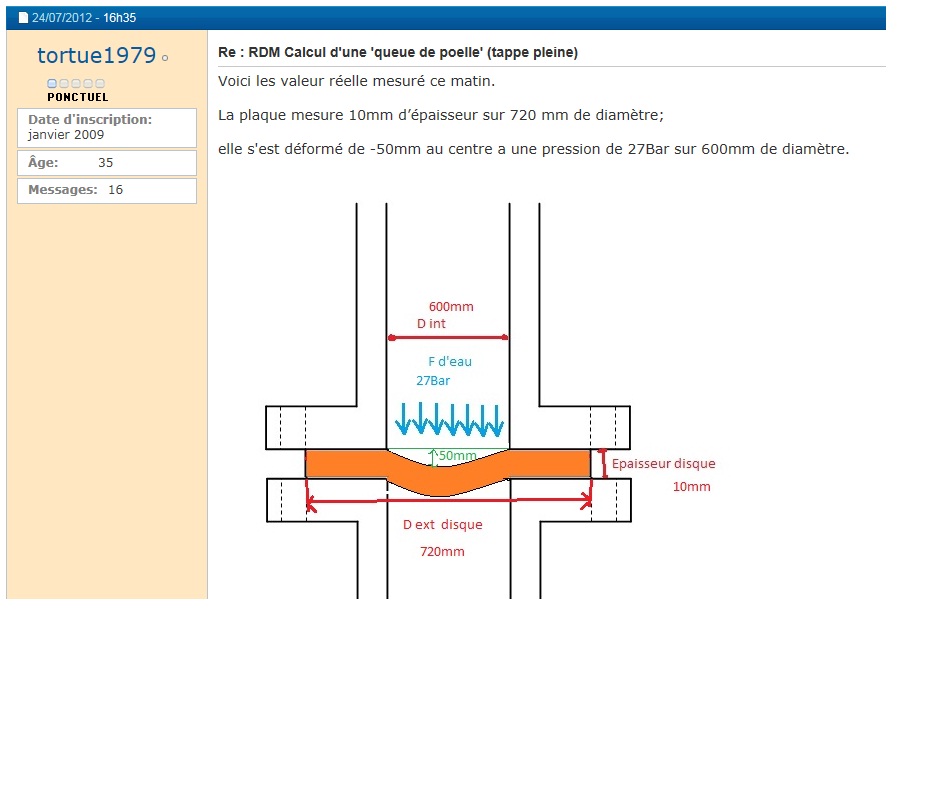 24/07/2012 - 16h35

tortue1979

PONCTUEL

Date d'inscription: janvier 2009

Âge: 35

Messages: 16

Re : RDM Calcul d'une 'queue de poelle' (tappe pleine)

Voici les valeur réelle mesuré ce matin.

La plaque mesure 10mm d'épaisseur sur 720 mm de diamètre;

elle s'est déformé de -50mm au centre a une pression de 27Bar sur 600mm de diamètre.

600mm
D int

F d'eau
27Bar

50mm

Epaisseur disque
10mm

D ext disque
720mm