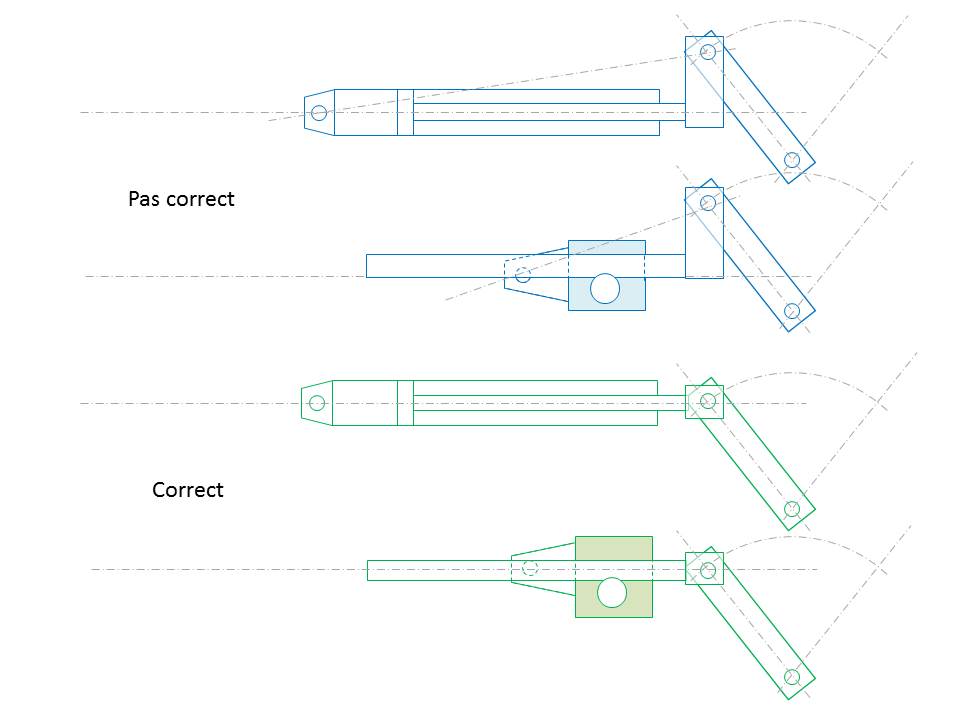 Pas correct

Correct