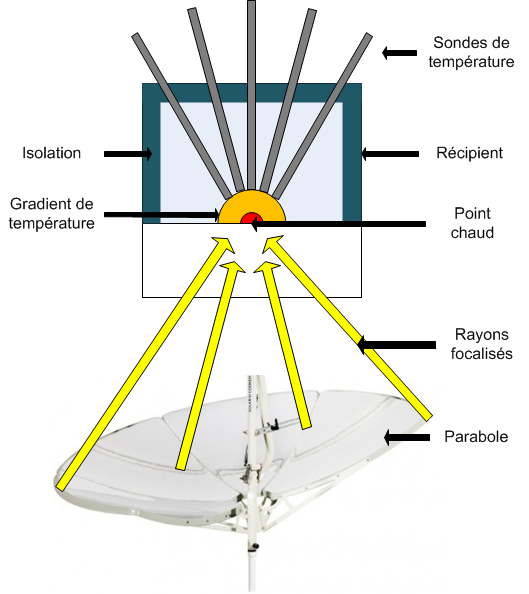 Sondes de température

Isolation

Récipient

Gradient de température

Point chaud

Rayons focalisés

Parabole