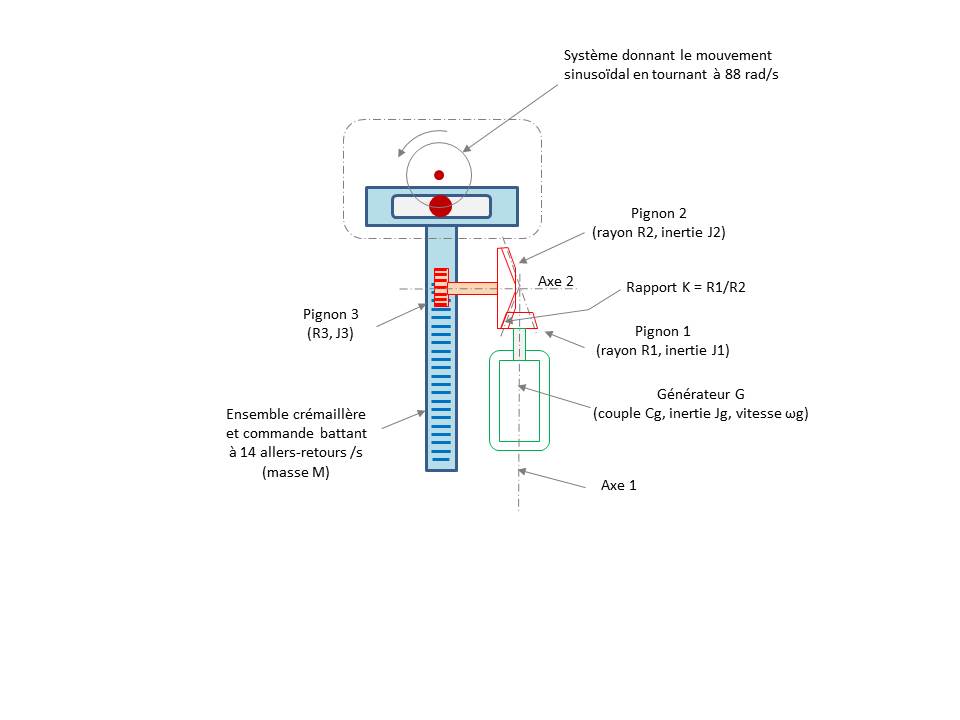 Système donnant le mouvement sinusoïdal en tournant à 88 rad/s

Pignon 2
(rayon R2, inertie J2)

Axe 2

Rapport K = R1/R2

Pignon 3
(R3, J3)

Pignon 1
(rayon R1, inertie J1)

Générateur G
(couple Cg, inertie Jg, vitesse ωg)

Ensemble crémaillère et commande battant à 14 allers-retours /s
(masse M)

Axe 1