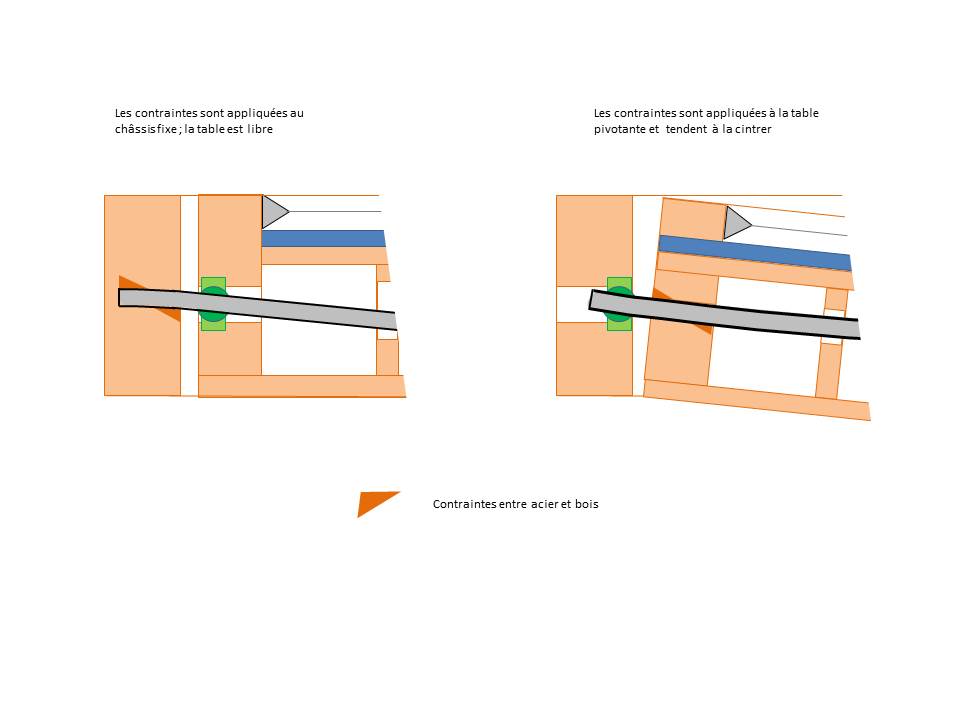 Les contraintes sont appliquées au châssis fixe ; la table est libre

Les contraintes sont appliquées à la table pivotante et tendent à la cintrer

Contraintes entre acier et bois