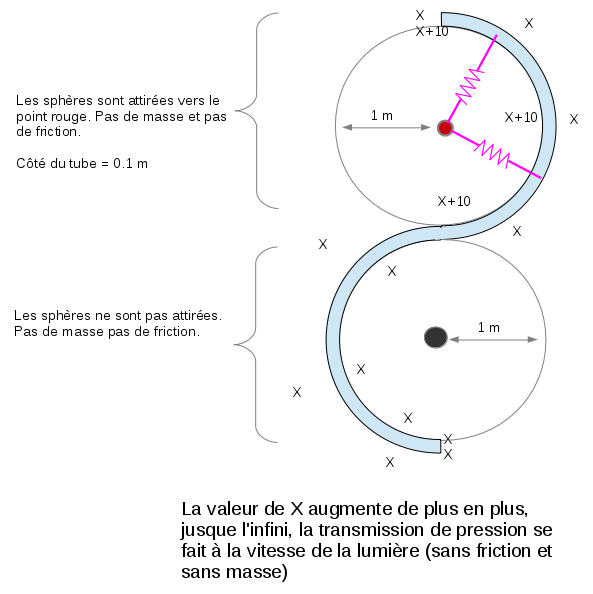 Les sphères sont attirées vers le point rouge. Pas de masse et pas de friction.

Côté du tube = 0.1 m

X
X+10
X
1 m
X+10
X
X+10
X
X
X

Les sphères ne sont pas attirées. Pas de masse pas de friction.

1 m
X
X
X
X
X
X

La valeur de X augmente de plus en plus, jusque l'infini, la transmission de pression se fait à la vitesse de la lumière (sans friction et sans masse)