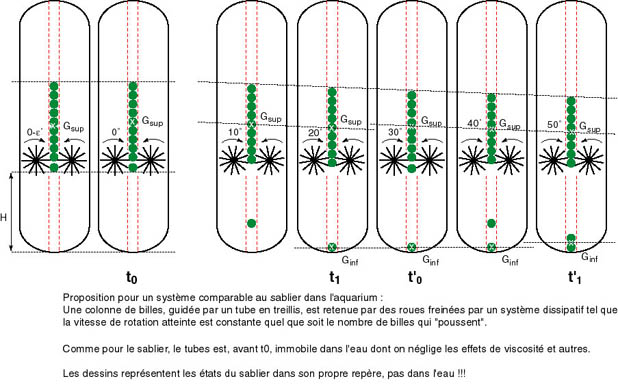 0-ε° $G_{sup}$ 0° $G_{sup}$ 10° $G_{sup}$ 20° $G_{sup}$ 30° $G_{sup}$ 40° $G_{sup}$ 50° $G_{sup}$

H

$G_{inf}$ $G_{inf}$ $G_{inf}$ $G_{inf}$

$t_0$ $t_1$ $t'_0$ $t'_1$

Proposition pour un système comparable au sablier dans l'aquarium :
Une colonne de billes, guidée par un tube en treillis, est retenue par des roues freinées par un système dissipatif tel que la vitesse de rotation atteinte est constante quel que soit le nombre de billes qui "poussent".

Comme pour le sablier, le tubes est, avant t0, immobile dans l'eau dont on néglige les effets de viscosité et autres.

Les dessins représentent les états du sablier dans son propre repère, pas dans l'eau !!!