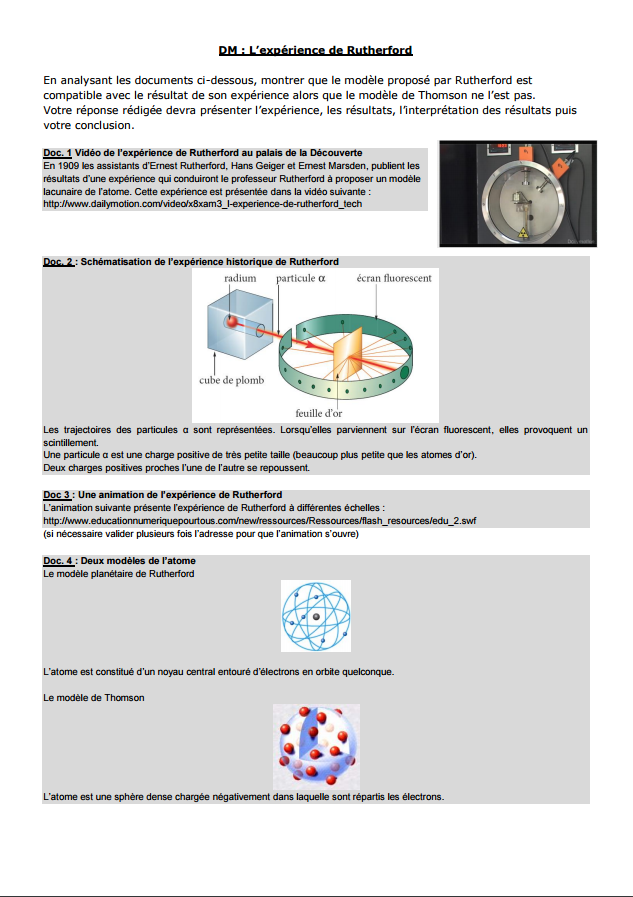 DM : L'expérience de Rutherford

En analysant les documents ci-dessous, montrer que le modèle proposé par Rutherford est compatible avec le résultat de son expérience alors que le modèle de Thomson ne l'est pas.
Votre réponse rédigée devra présenter l'expérience, les résultats, l'interprétation des résultats puis votre conclusion.

Doc. 1 Vidéo de l'expérience de Rutherford au palais de la Découverte
En 1909 les assistants d'Ernest Rutherford, Hans Geiger et Ernest Marsden, publient les résultats d'une expérience qui conduiront le professeur Rutherford à proposer un modèle lacunaire de l'atome. Cette expérience est présentée dans la vidéo suivante :
http://www.dailymotion.com/video/x8xam3_l-experience-de-rutherford_tech

Doc. 2 : Schématisation de l'expérience historique de Rutherford

radium
particule α
écran fluorescent
cube de plomb
feuille d'or

Les trajectoires des particules α sont représentées. Lorsqu'elles parviennent sur l'écran fluorescent, elles provoquent un scintillement.
Une particule α est une charge positive de très petite taille (beaucoup plus petite que les atomes d'or).
Deux charges positives proches l'une de l'autre se repoussent.

Doc 3 : Une animation de l'expérience de Rutherford
L'animation suivante présente l'expérience de Rutherford à différentes échelles :
http://www.educationnumeriquepourtous.com/new/ressources/Ressources/flash_resources/edu_2.swf
(si nécessaire valider plusieurs fois l'adresse pour que l'animation s'ouvre)

Doc. 4 : Deux modèles de l'atome
Le modèle planétaire de Rutherford

L'atome est constitué d'un noyau central entouré d'électrons en orbite quelconque.

Le modèle de Thomson

L'atome est une sphère dense chargée négativement dans laquelle sont répartis les électrons.