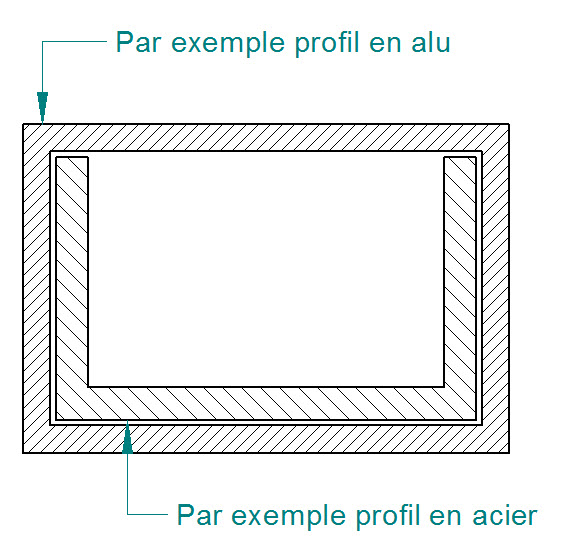 Par exemple profil en alu

Par exemple profil en acier