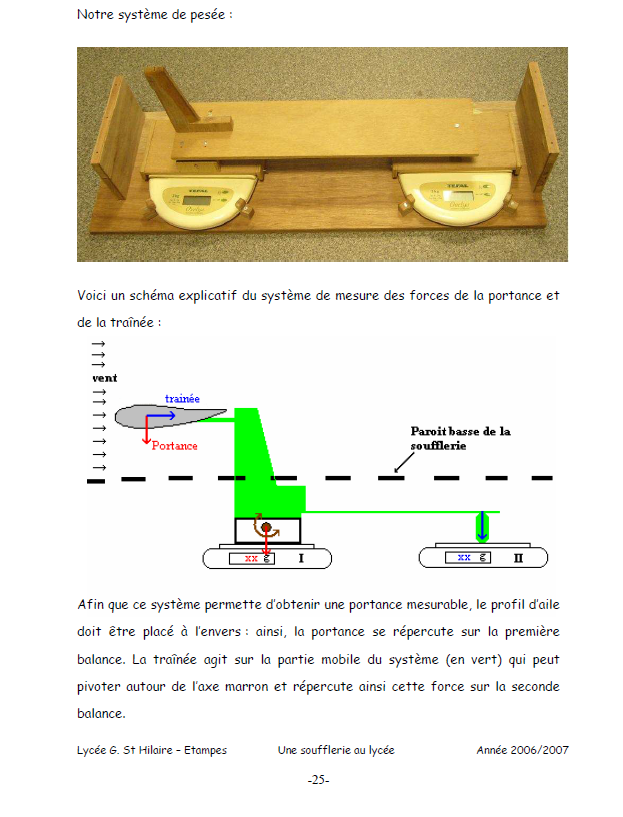 Notre système de pesée :

TEFAL

TEFAL

Voici un schéma explicatif du système de mesure des forces de la portance et de la traînée :

vent

trainée

Portance

Paroit basse de la soufflerie

xx g I

xx g II

Afin que ce système permette d'obtenir une portance mesurable, le profil d'aile doit être placé à l'envers : ainsi, la portance se répercute sur la première balance. La traînée agit sur la partie mobile du système (en vert) qui peut pivoter autour de l'axe marron et répercute ainsi cette force sur la seconde balance.

Lycée G. St Hilaire – Etampes Une soufflerie au lycée Année 2006/2007

-25-