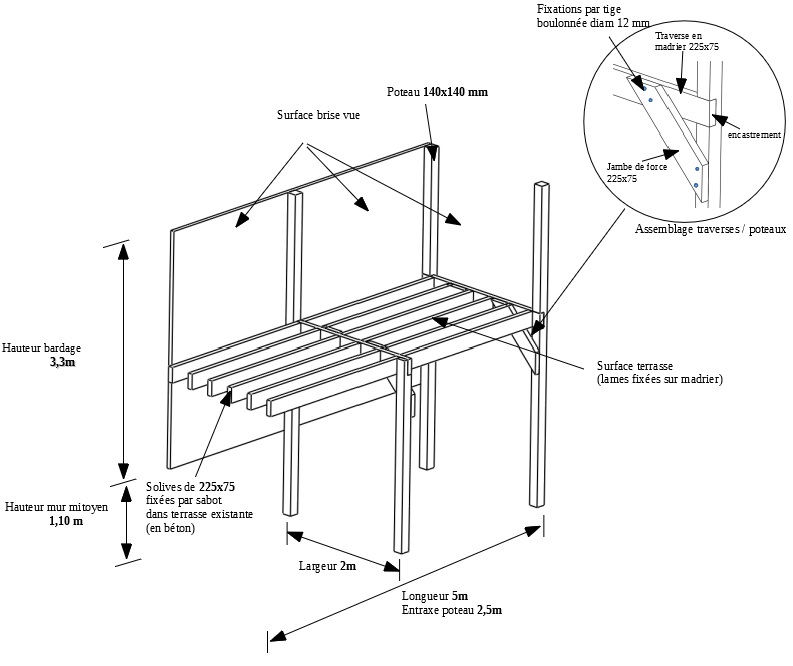 Fixations par tige boulonnée diam 12 mm

Traverse en madrier 225x75

encastrement

Jambe de force 225x75

Assemblage traverses / poteaux

Poteau 140x140 mm

Surface brise vue

Hauteur bardage
3,3m

Surface terrasse
(lames fixées sur madrier)

Solives de 225x75
fixées par sabot
dans terrasse existante
(en béton)

Hauteur mur mitoyen
1,10 m

Largeur 2m

Longueur 5m
Entraxe poteau 2,5m