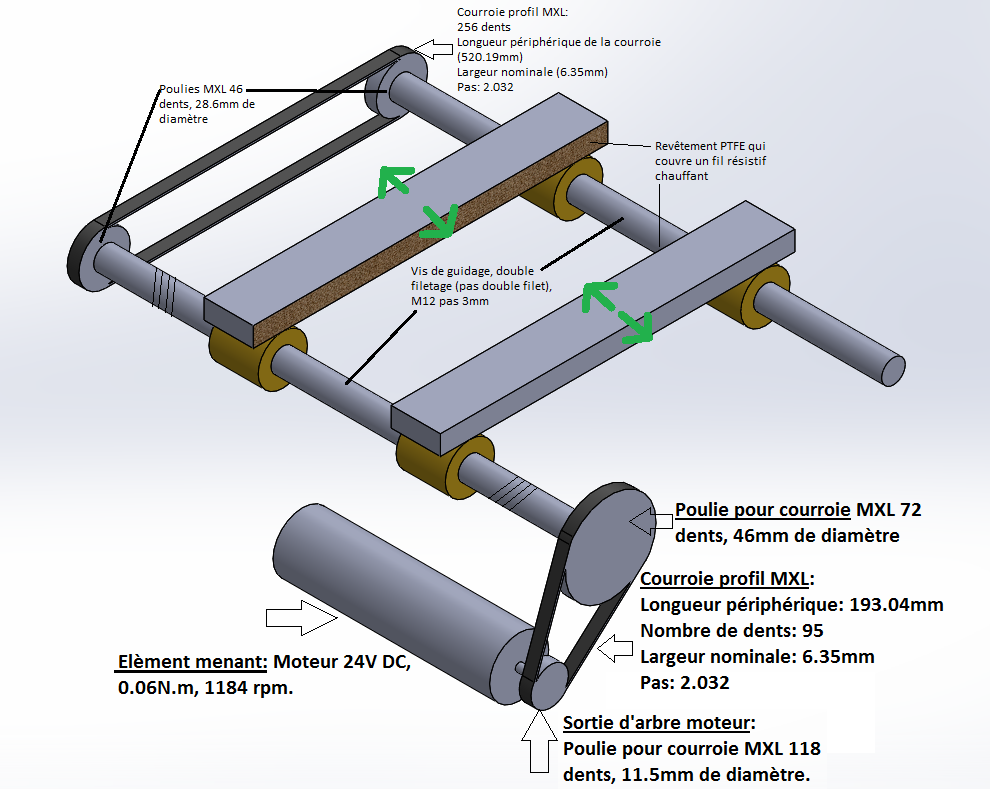 Courroie profil MXL:
256 dents
Longueur périphérique de la courroie (520.19mm)
Largeur nominale (6.35mm)
Pas: 2.032

Poulies MXL 46 dents, 28.6mm de diamètre

Revêtement PTFE qui couvre un fil résistif chauffant

Vis de guidage, double filetage (pas double filet), M12 pas 3mm

Poulie pour courroie MXL 72 dents, 46mm de diamètre

Courroie profil MXL:
Longueur périphérique: 193.04mm
Nombre de dents: 95
Largeur nominale: 6.35mm
Pas: 2.032

Elèment menant: Moteur 24V DC, 0.06N.m, 1184 rpm.

Sortie d'arbre moteur:
Poulie pour courroie MXL 118 dents, 11.5mm de diamètre.