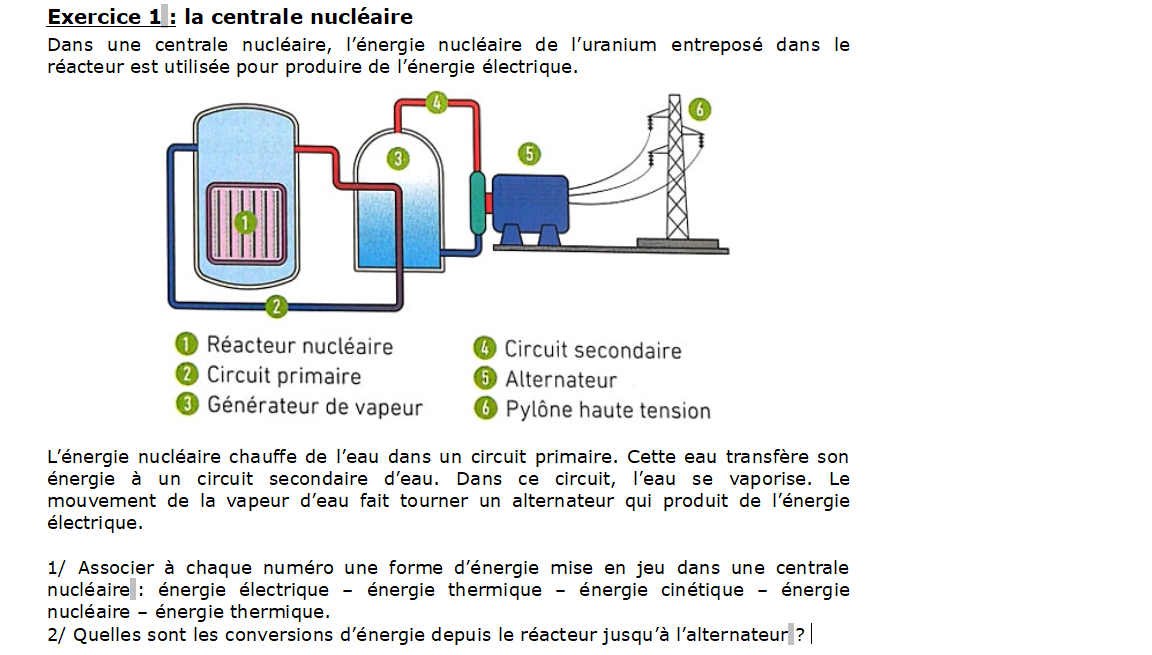 **Exercice 1 : la centrale nucléaire**

Dans une centrale nucléaire, l'énergie nucléaire de l'uranium entreposé dans le réacteur est utilisée pour produire de l'énergie électrique.

1 2 3 4 5 6

1 Réacteur nucléaire
2 Circuit primaire
3 Générateur de vapeur
4 Circuit secondaire
5 Alternateur
6 Pylône haute tension

L'énergie nucléaire chauffe de l'eau dans un circuit primaire. Cette eau transfère son énergie à un circuit secondaire d'eau. Dans ce circuit, l'eau se vaporise. Le mouvement de la vapeur d'eau fait tourner un alternateur qui produit de l'énergie électrique.

1/ Associer à chaque numéro une forme d'énergie mise en jeu dans une centrale nucléaire : énergie électrique – énergie thermique – énergie cinétique – énergie nucléaire – énergie thermique.
2/ Quelles sont les conversions d'énergie depuis le réacteur jusqu'à l'alternateur ?