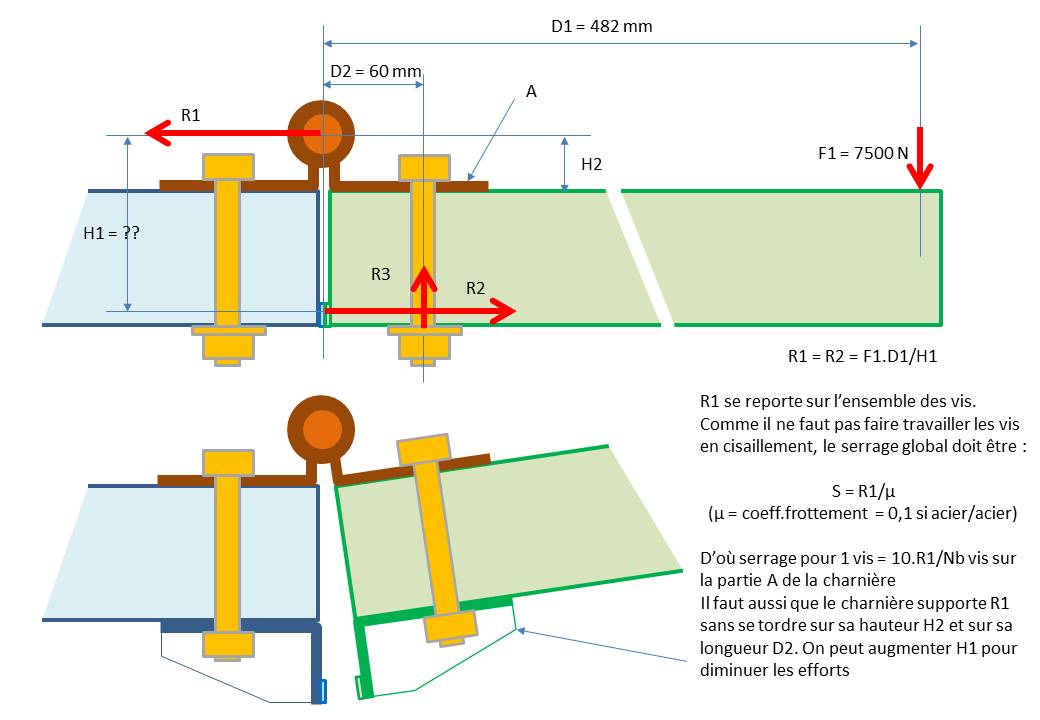 D1 = 482 mm

D2 = 60 mm

A

R1

H2

F1 = 7500 N

H1 = ??

R3

R2

R1 = R2 = F1.D1/H1

R1 se reporte sur l'ensemble des vis. Comme il ne faut pas faire travailler les vis en cisaillement, le serrage global doit être :

S = R1/μ
(μ = coeff.frottement = 0,1 si acier/acier)

D'où serrage pour 1 vis = 10.R1/Nb vis sur la partie A de la charnière
Il faut aussi que le charnière supporte R1 sans se tordre sur sa hauteur H2 et sur sa longueur D2. On peut augmenter H1 pour diminuer les efforts