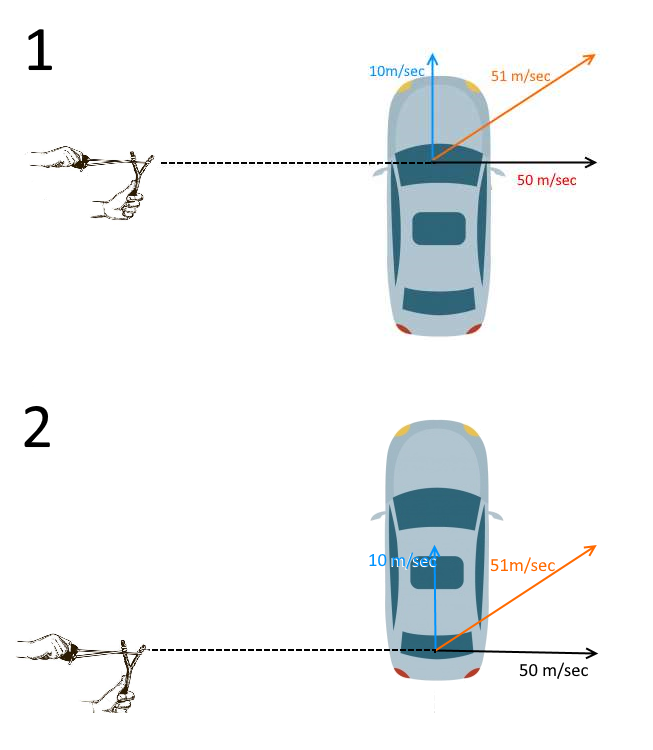 1

10m/sec

51 m/sec

50 m/sec

2

10 m/sec

51m/sec

50 m/sec