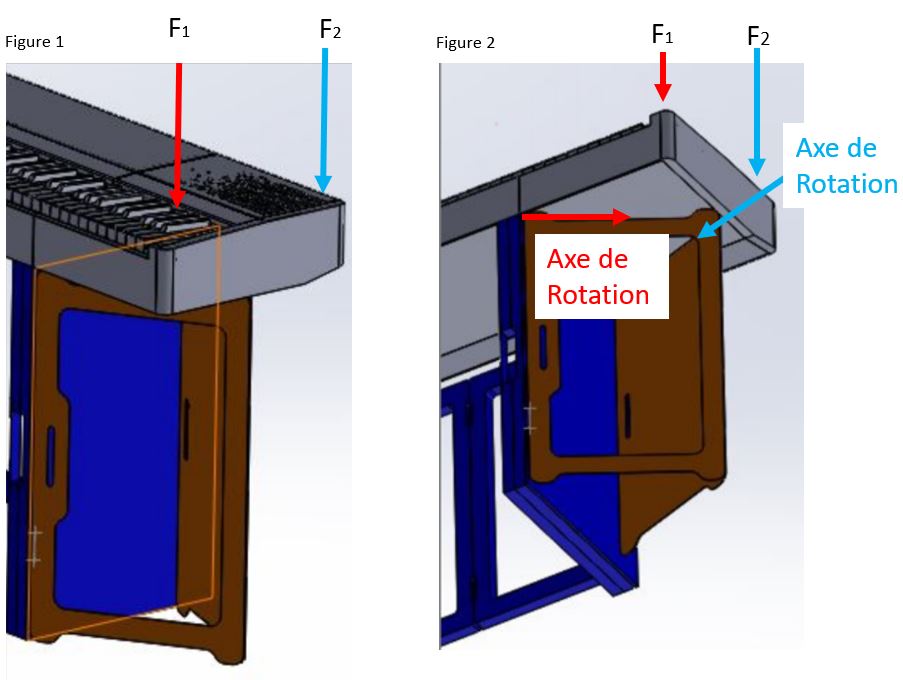 Figure 1

$F_1$ $F_2$

Figure 2

$F_1$ $F_2$

Axe de Rotation

Axe de Rotation