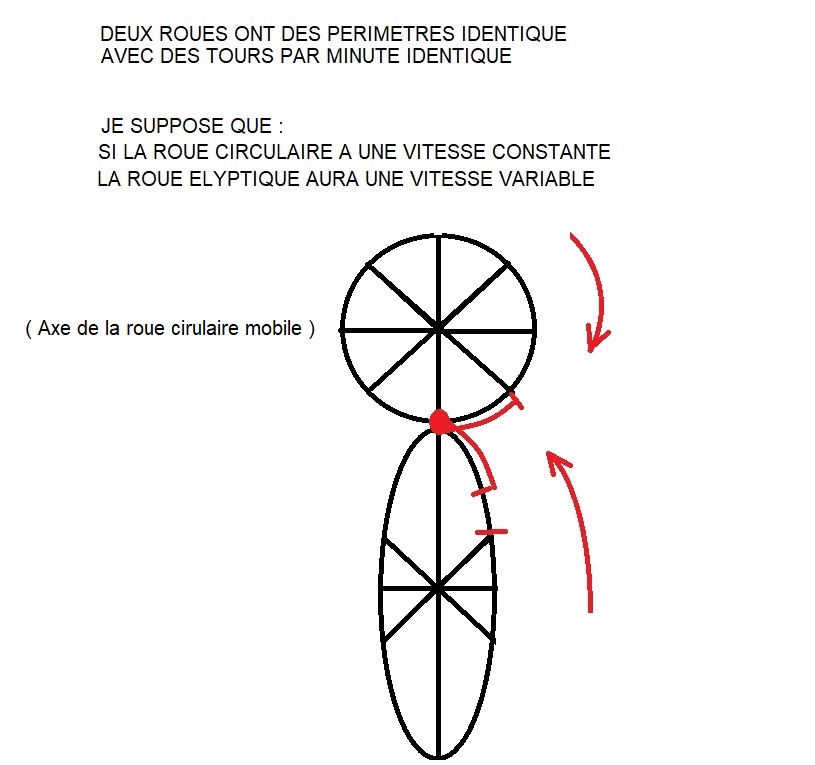 DEUX ROUES ONT DES PERIMETRES IDENTIQUE
AVEC DES TOURS PAR MINUTE IDENTIQUE

JE SUPPOSE QUE :
SI LA ROUE CIRCULAIRE A UNE VITESSE CONSTANTE
LA ROUE ELYPTIQUE AURA UNE VITESSE VARIABLE

( Axe de la roue cirulaire mobile )