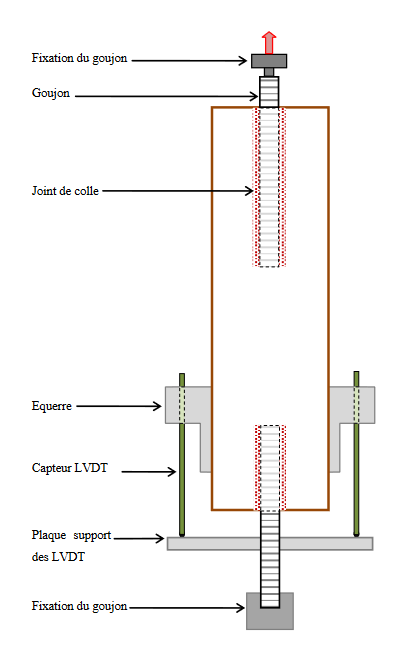 Fixation du goujon

Goujon

Joint de colle

Equerre

Capteur LVDT

Plaque support des LVDT

Fixation du goujon