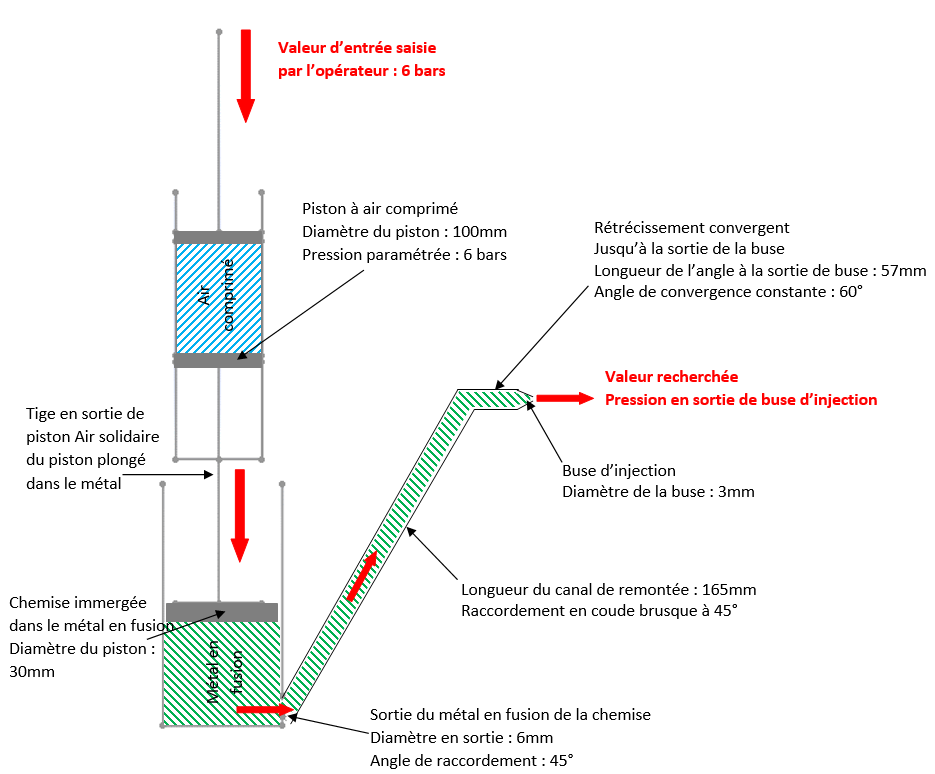 Valeur d'entrée saisie par l'opérateur : 6 bars

Piston à air comprimé
Diamètre du piston : 100mm
Pression paramétrée : 6 bars

Air comprimé

Rétrécissement convergent
Jusqu'à la sortie de la buse
Longueur de l'angle à la sortie de buse : 57mm
Angle de convergence constante : 60°

Valeur recherchée
Pression en sortie de buse d'injection

Tige en sortie de piston Air solidaire du piston plongé dans le métal

Buse d'injection
Diamètre de la buse : 3mm

Longueur du canal de remontée : 165mm
Raccordement en coude brusque à 45°

Chemise immergée dans le métal en fusion
Diamètre du piston : 30mm

Métal en fusion

Sortie du métal en fusion de la chemise
Diamètre en sortie : 6mm
Angle de raccordement : 45°