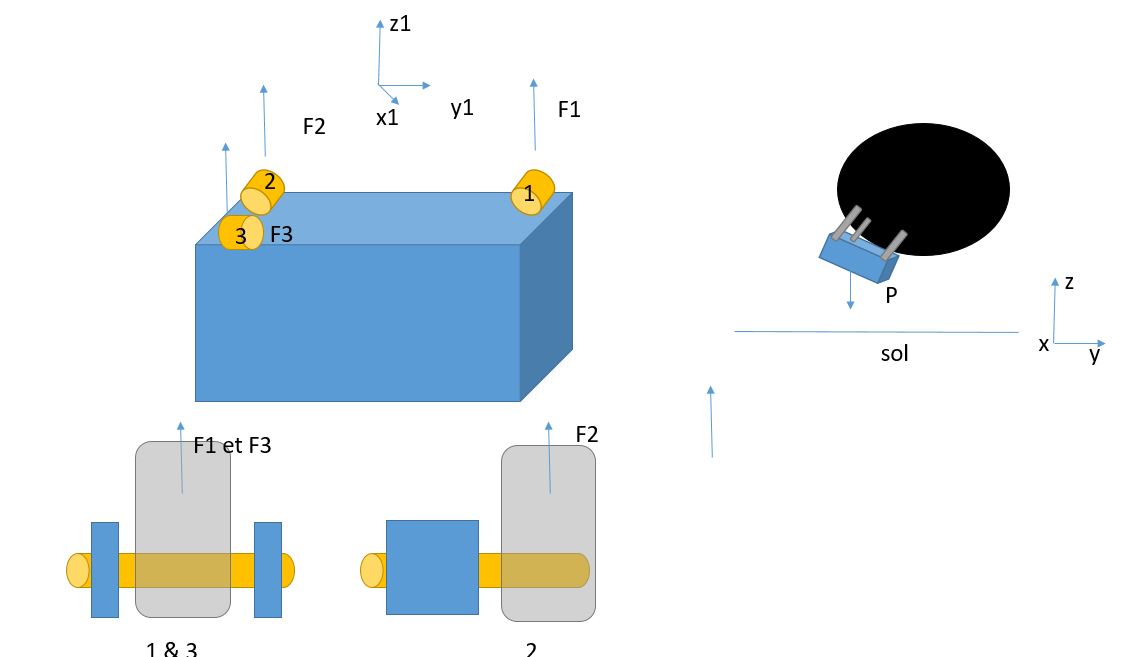 z1
x1
y1
F2
F1
2
1
3
F3
P
z
x
y
sol
F1 et F3
F2
1 & 3
2