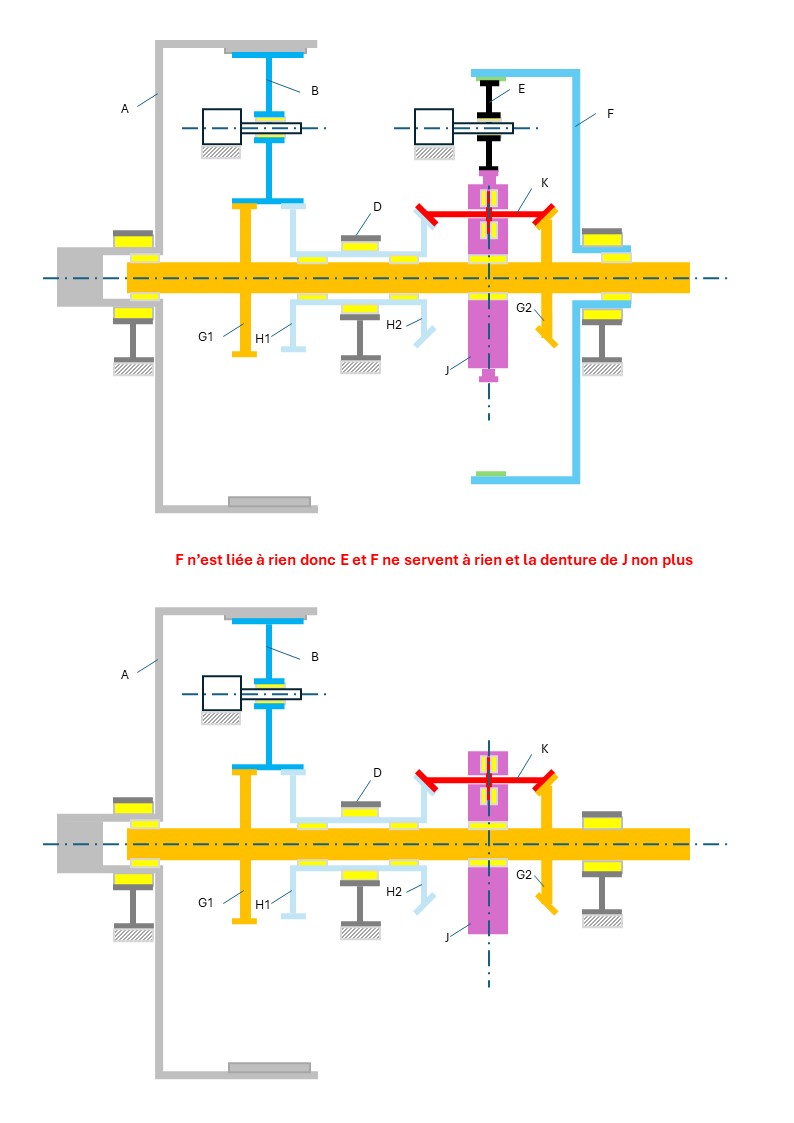 A
B
E
F
K
D
G1
H1
H2
G2
J

F n'est liée à rien donc E et F ne servent à rien et la denture de J non plus

A
B
K
D
G1
H1
H2
G2
J