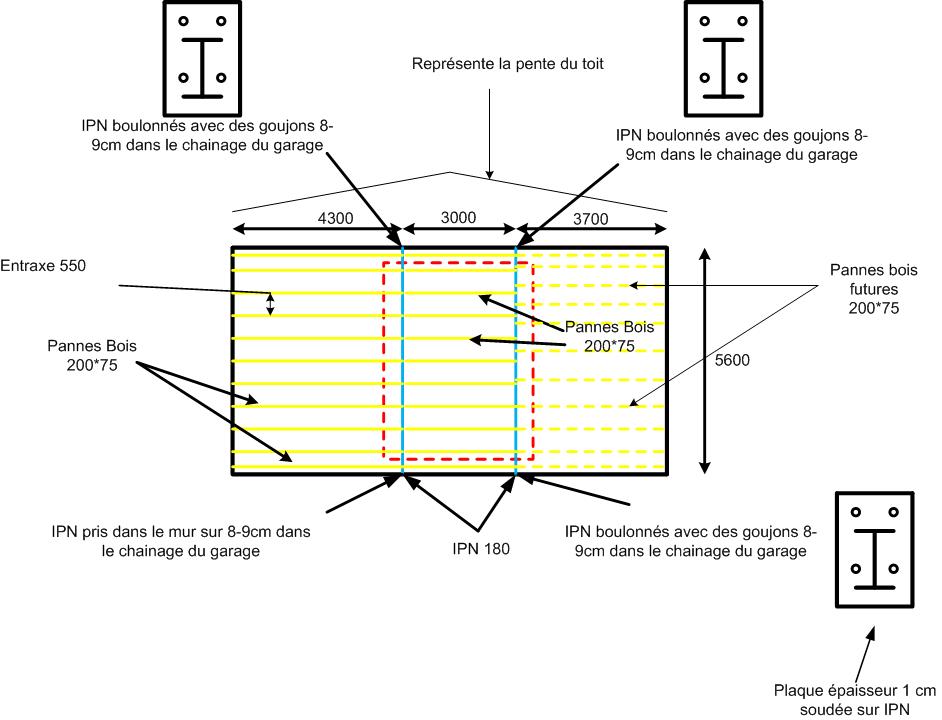 Représente la pente du toit

IPN boulonnés avec des goujons 8-9cm dans le chainage du garage

IPN boulonnés avec des goujons 8-9cm dans le chainage du garage

4300

3000

3700

Entraxe 550

Pannes bois futures 200*75

Pannes Bois 200*75

Pannes Bois 200*75

5600

IPN pris dans le mur sur 8-9cm dans le chainage du garage

IPN 180

IPN boulonnés avec des goujons 8-9cm dans le chainage du garage

Plaque épaisseur 1 cm soudée sur IPN