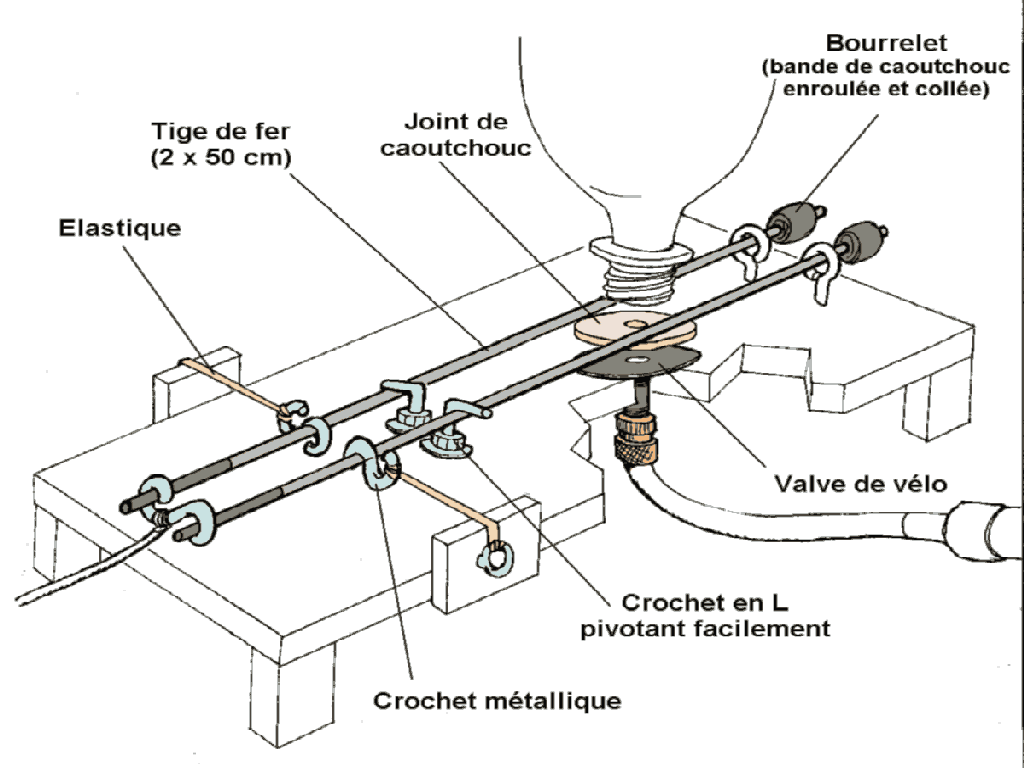 Bourrelet
(bande de caoutchouc enroulée et collée)

Tige de fer
(2 x 50 cm)

Joint de caoutchouc

Elastique

Valve de vélo

Crochet en L pivotant facilement

Crochet métallique