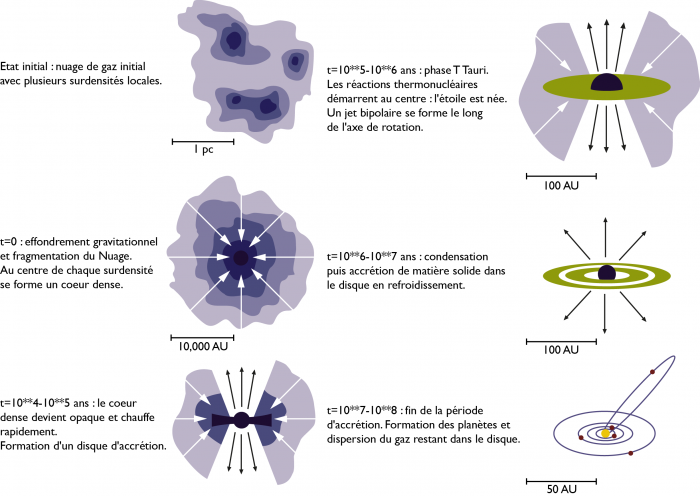 Etat initial : nuage de gaz initial avec plusieurs surdensités locales.

1 pc

t=0 : effondrement gravitationnel et fragmentation du Nuage. Au centre de chaque surdensité se forme un coeur dense.

10,000 AU

t=10**4-10**5 ans : le coeur dense devient opaque et chauffe rapidement.
Formation d'un disque d'accrétion.

t=10**5-10**6 ans : phase T Tauri. Les réactions thermonucléaires démarrent au centre : l'étoile est née. Un jet bipolaire se forme le long de l'axe de rotation.

100 AU

t=10**6-10**7 ans : condensation puis accrétion de matière solide dans le disque en refroidissement.

100 AU

t=10**7-10**8 : fin de la période d'accrétion. Formation des planètes et dispersion du gaz restant dans le disque.

50 AU