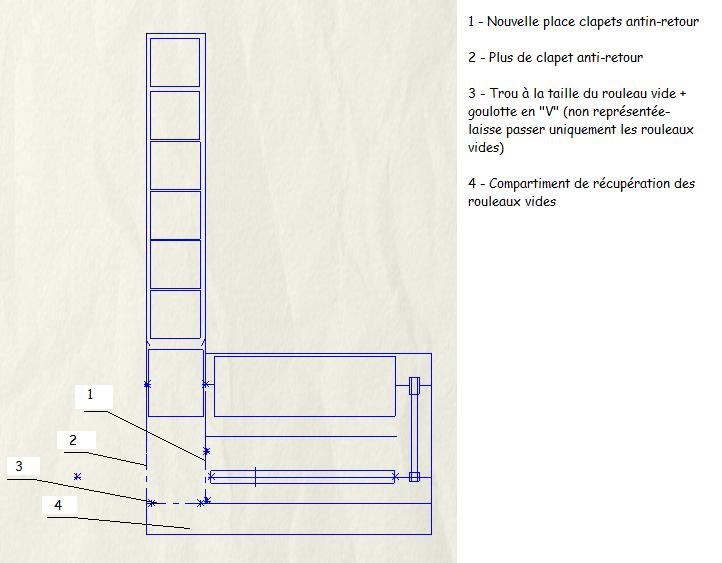 1 - Nouvelle place clapets antin-retour

2 - Plus de clapet anti-retour

3 - Trou à la taille du rouleau vide + goulotte en "V" (non représentée- laisse passer uniquement les rouleaux vides)

4 - Compartiment de récupération des rouleaux vides

1

2

3

4