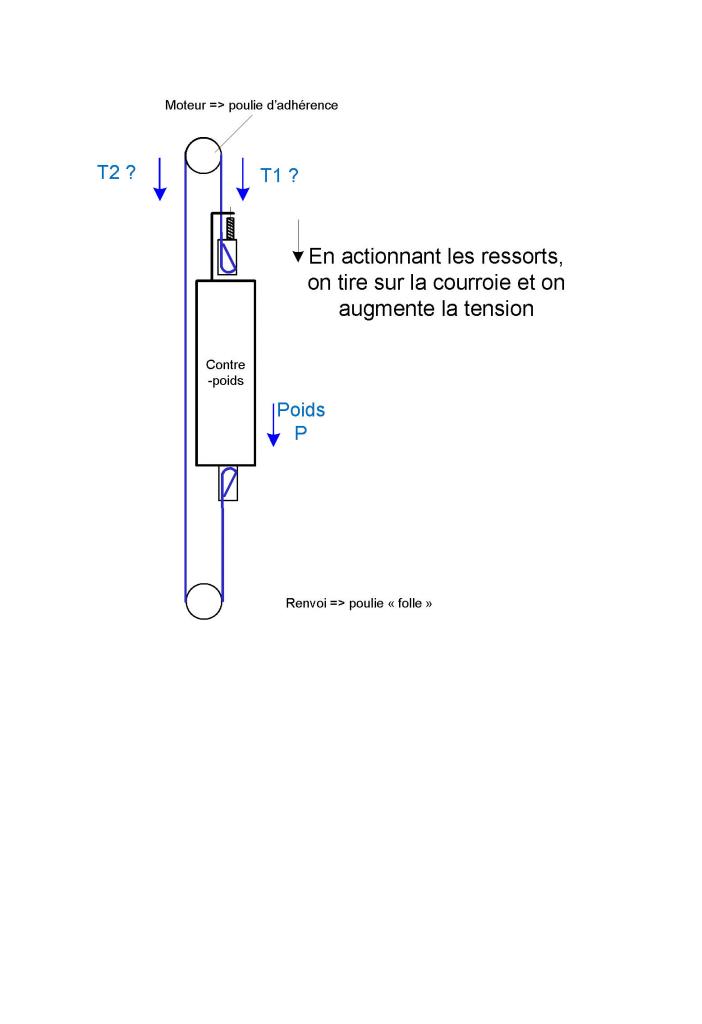 Moteur => poulie d'adhérence

T2 ?

T1 ?

En actionnant les ressorts, on tire sur la courroie et on augmente la tension

Contre -poids

Poids P

Renvoi => poulie « folle »