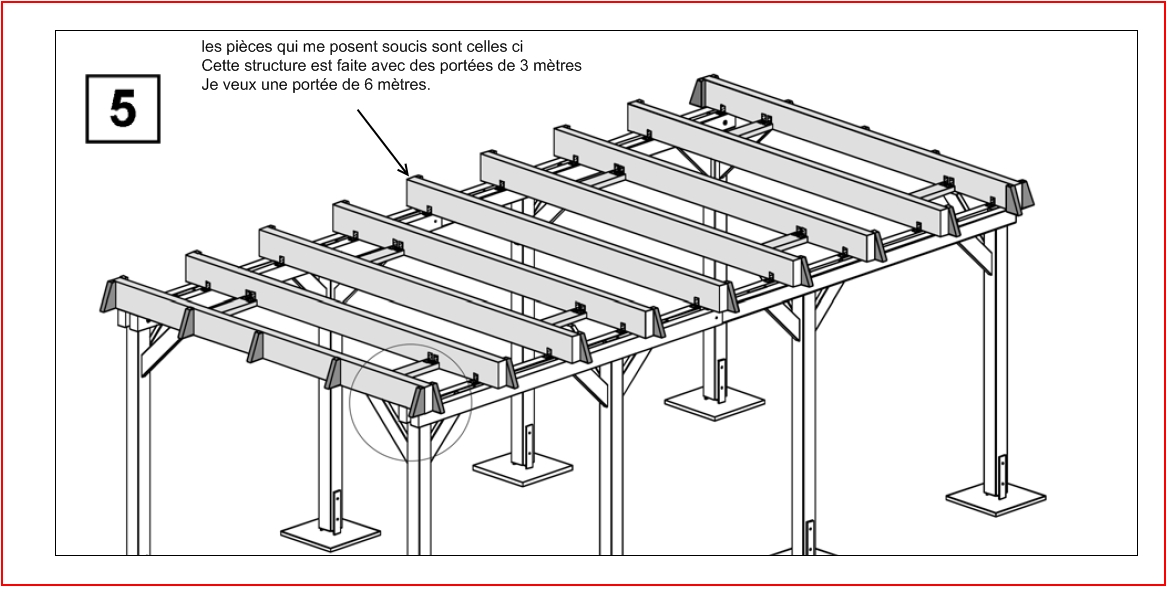 5

les pièces qui me posent soucis sont celles ci
Cette structure est faite avec des portées de 3 mètres
Je veux une portée de 6 mètres.