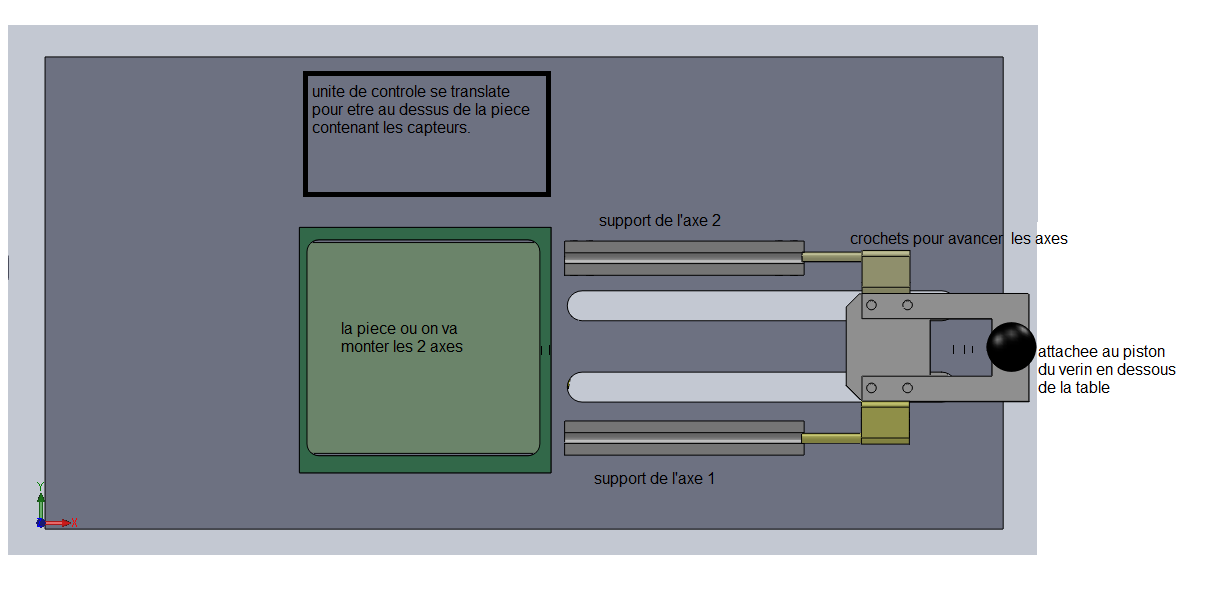 unite de controle se translate pour etre au dessus de la piece contenant les capteurs.

support de l'axe 2

crochets pour avancer les axes

la piece ou on va monter les 2 axes

attachee au piston du verin en dessous de la table

support de l'axe 1

Y

X