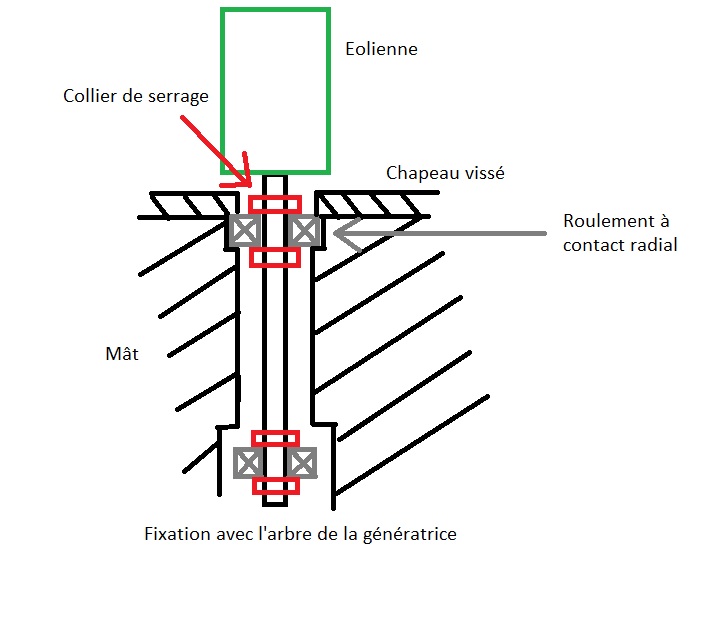 Eolienne

Collier de serrage

Chapeau vissé

Roulement à contact radial

Mât

Fixation avec l'arbre de la génératrice