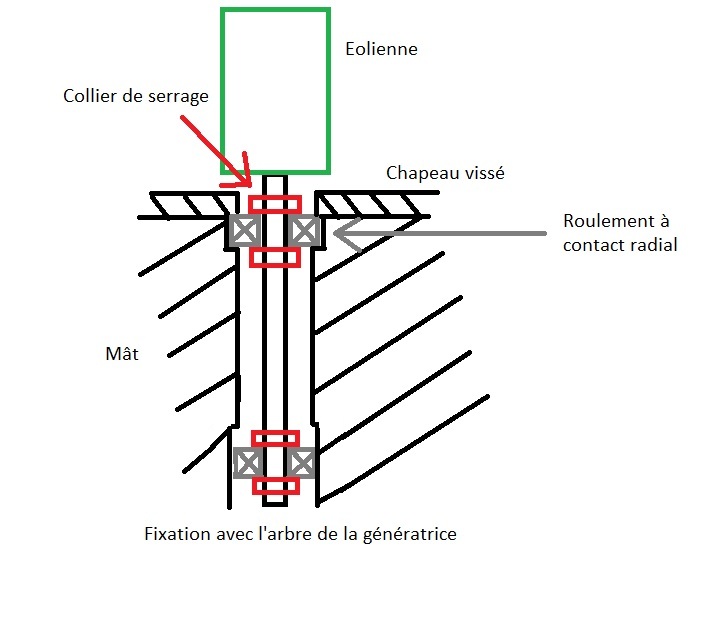 Eolienne

Collier de serrage

Chapeau vissé

Roulement à contact radial

Mât

Fixation avec l'arbre de la génératrice