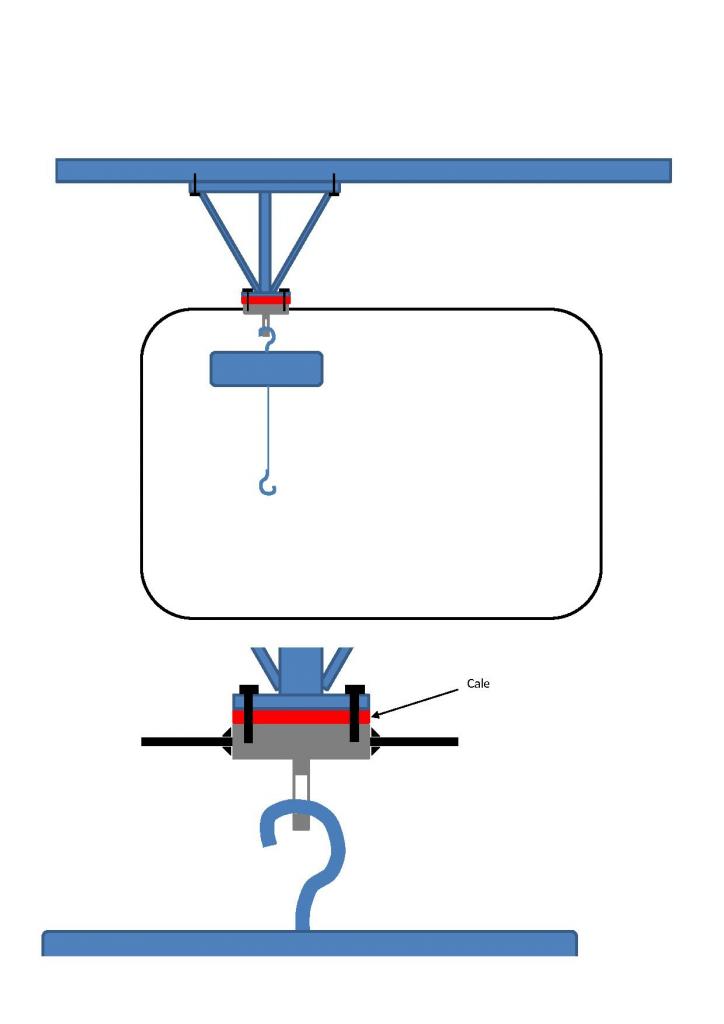 Cale